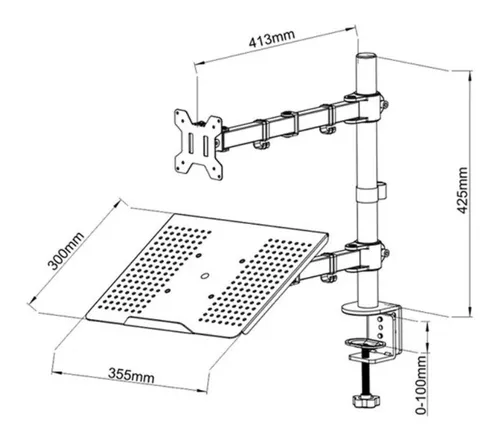 413mm
425mm
300mm
355mm
0-100mm